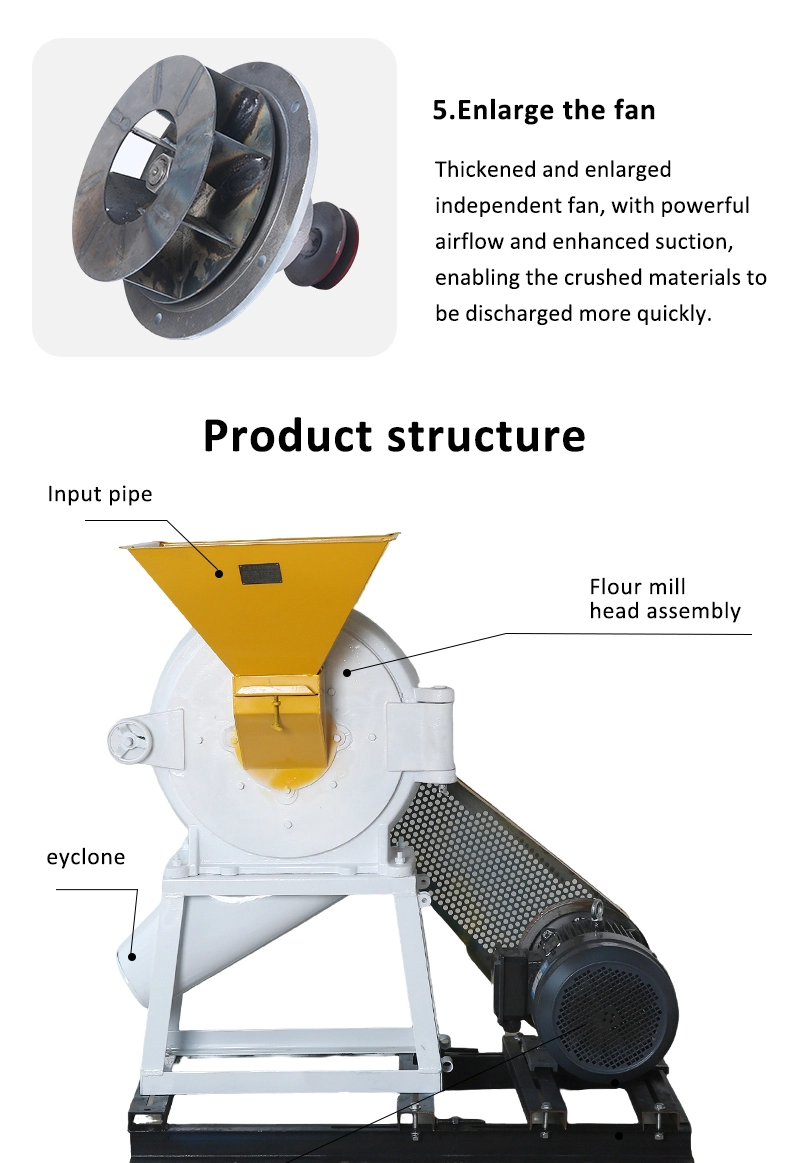 5.Enlarge the fan

Thickened and enlarged independent fan, with powerful airflow and enhanced suction, enabling the crushed materials to be discharged more quickly.

Product structure

Input pipe

Flour mill head assembly

eyclone